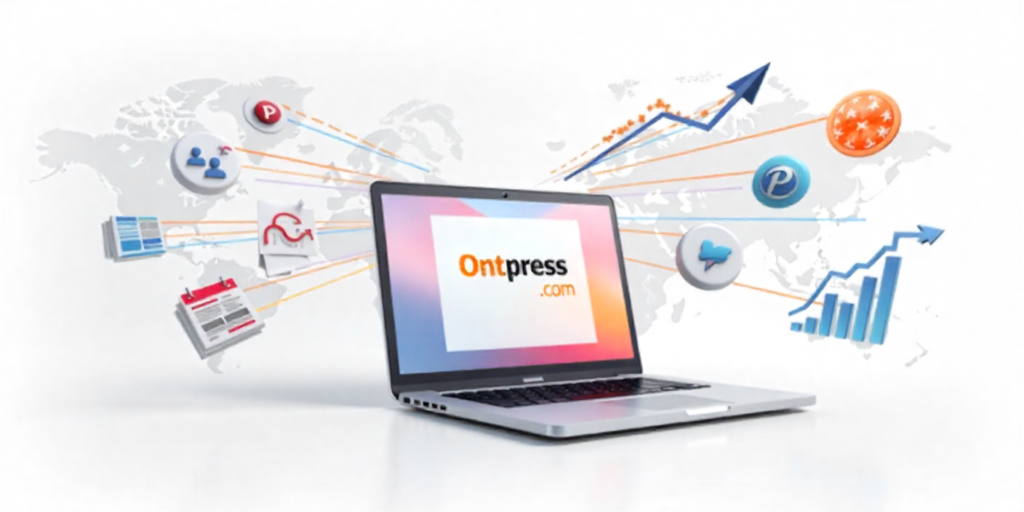 Ontpress
.com